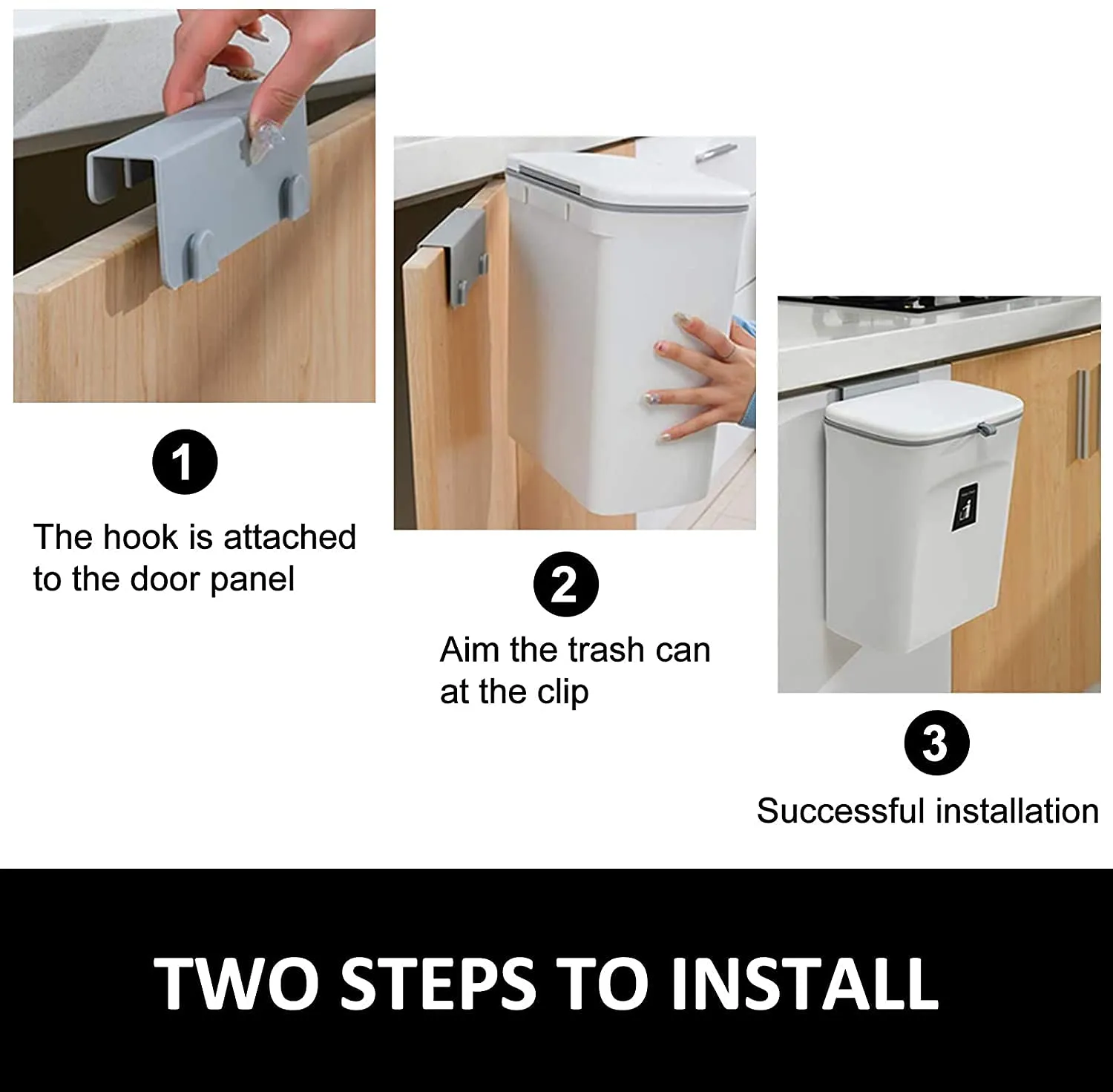 1

The hook is attached to the door panel

2

Aim the trash can at the clip

3

Successful installation

TWO STEPS TO INSTALL